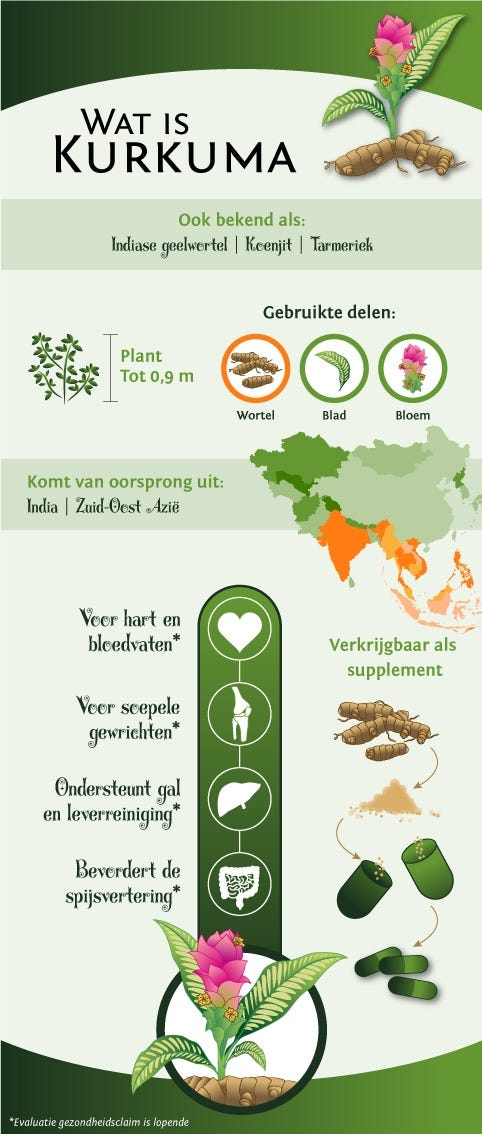 WAT IS KURKUMA

Ook bekend als:
Indiase geelwortel | Koenjit | Tarmeriek

Plant
Tot 0,9 m

Gebruikte delen:
Wortel
Blad
Bloem

Komt van oorsprong uit:
India | Zuid-Oost Azië

Voor hart en bloedvaten*

Voor soepele gewrichten*

Ondersteunt gal en leverreiniging*

Bevordert de spijsvertering*

Verkrijgbaar als supplement

*Evaluatie gezondheidsclaim is lopende